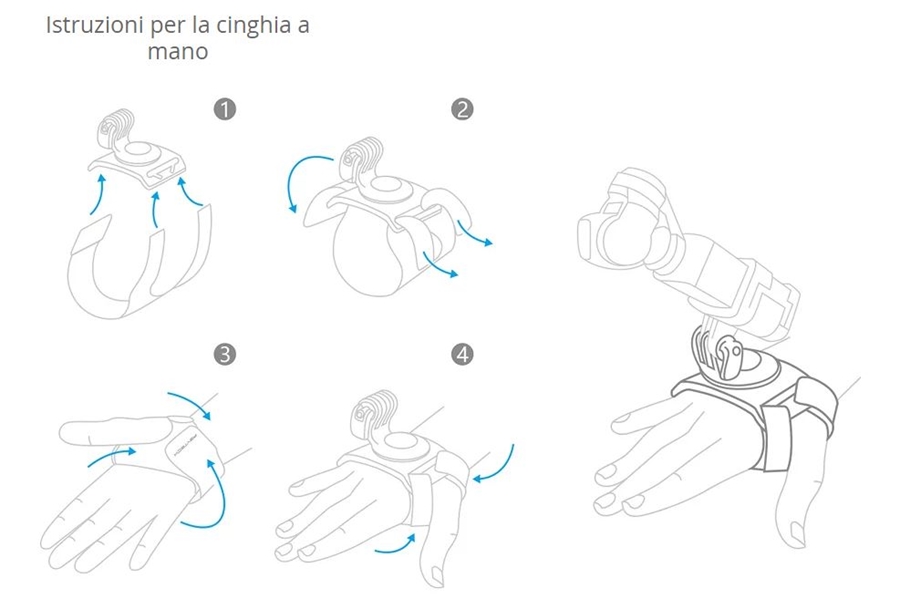 Istruzioni per la cinghia a mano

1

2

3

4